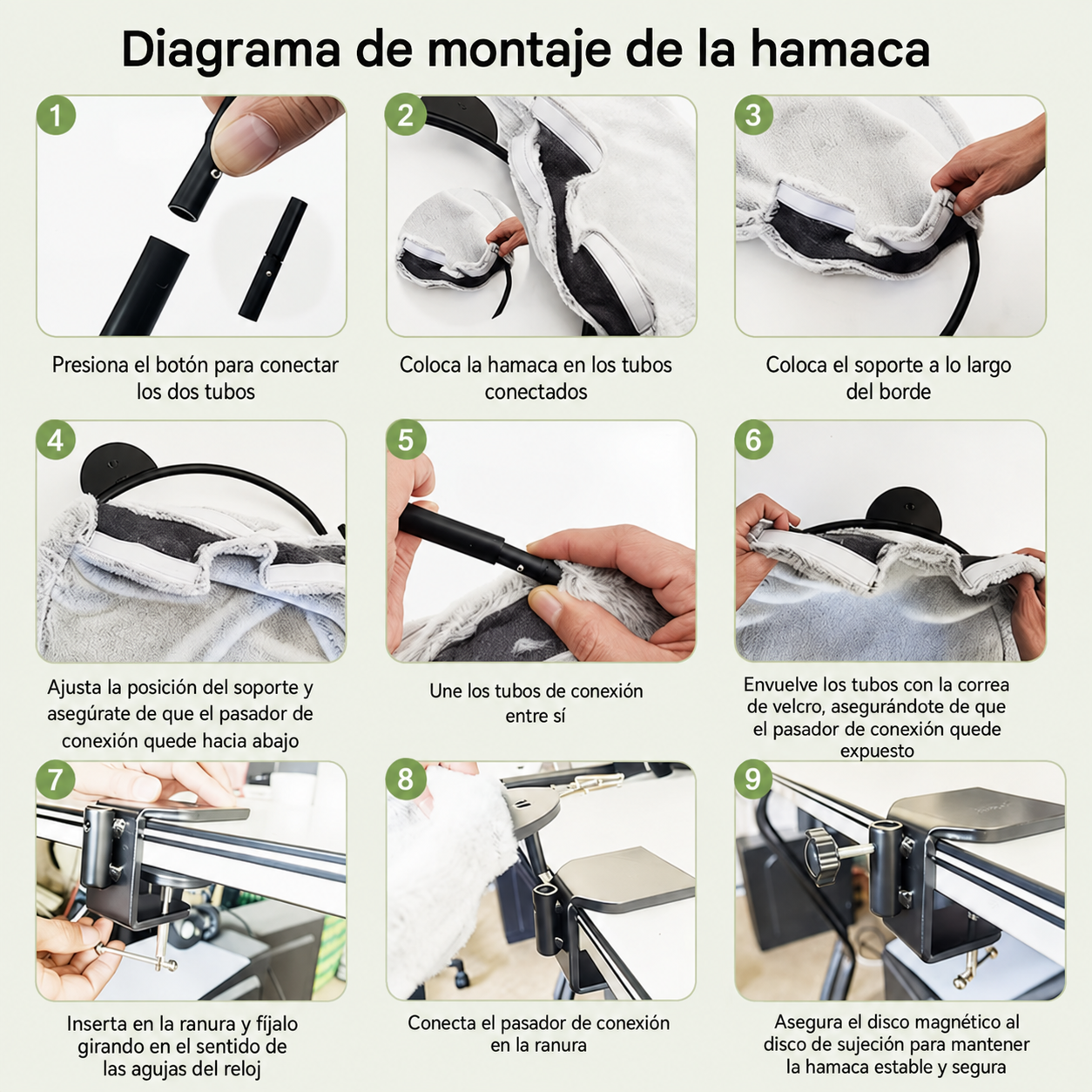 Diagrama de montaje de la hamaca

1
Presiona el botón para conectar los dos tubos

2
Coloca la hamaca en los tubos conectados

3
Coloca el soporte a lo largo del borde

4
Ajusta la posición del soporte y asegúrate de que el pasador de conexión quede hacia abajo

5
Une los tubos de conexión entre sí

6
Envuelve los tubos con la correa de velcro, asegurándote de que el pasador de conexión quede expuesto

7
Inserta en la ranura y fíjalo girando en el sentido de las agujas del reloj

8
Conecta el pasador de conexión en la ranura

9
Asegura el disco magnético al disco de sujeción para mantener la hamaca estable y segura